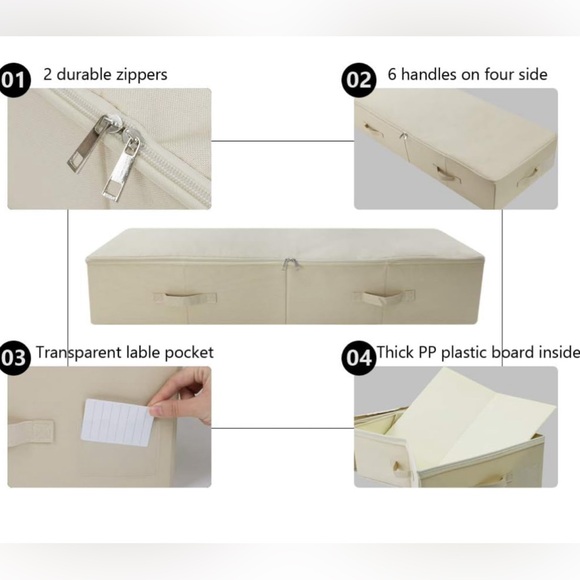 01 2 durable zippers

02 6 handles on four side

03 Transparent lable pocket

04 Thick PP plastic board inside